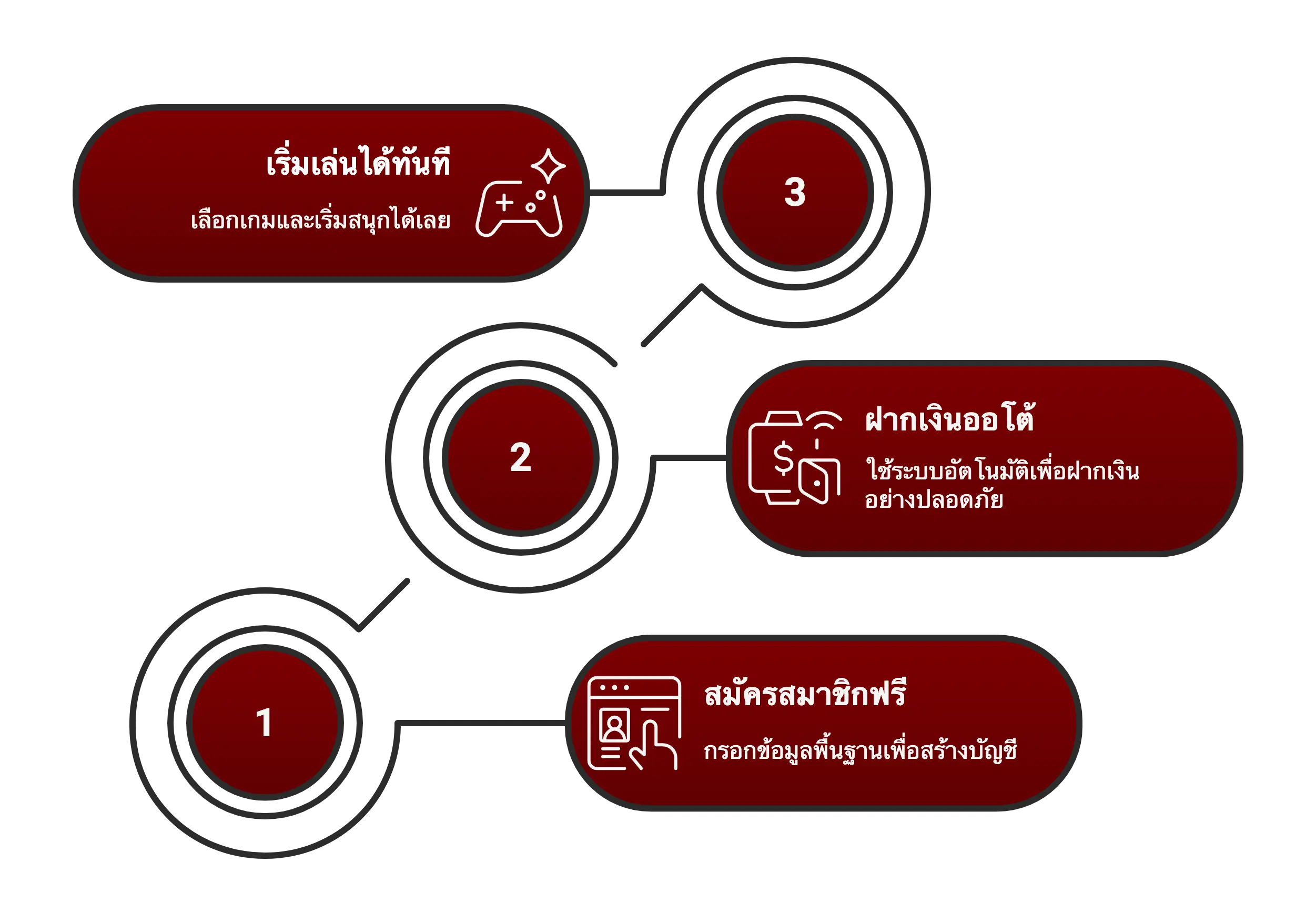 เริ่มเล่นได้ทันที

เลือกเกมและเริ่มสนุกได้เลย

3

2

ฝากเงินออโต้

ใช้ระบบอัตโนมัติเพื่อฝากเงินอย่างปลอดภัย

1

สมัครสมาชิกฟรี

กรอกข้อมูลพื้นฐานเพื่อสร้างบัญชี